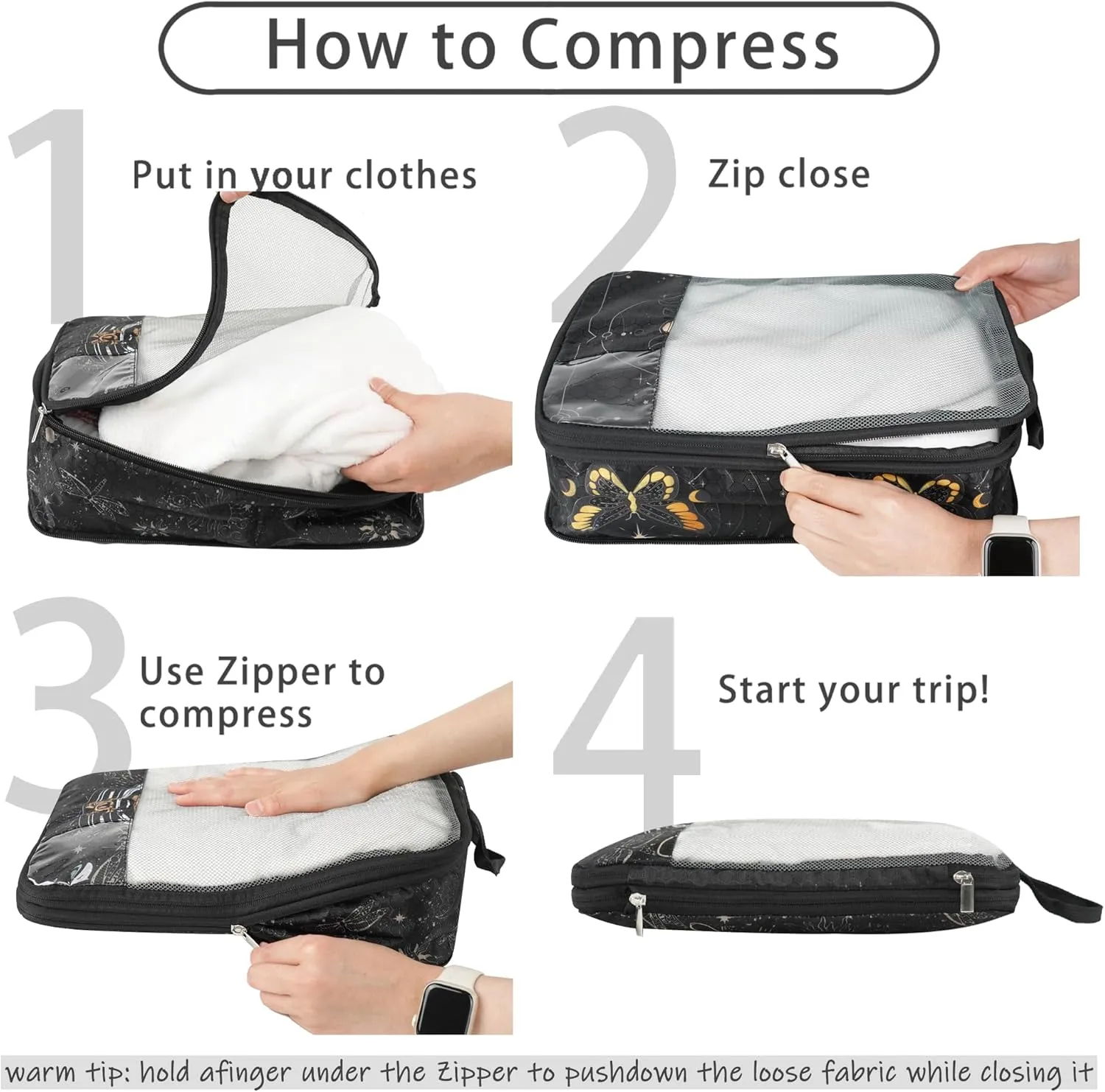 How to Compress

1 Put in your clothes

2 Zip close

3 Use Zipper to compress

4 Start your trip!

warm tip: hold afinger under the Zipper to pushdown the loose fabric while closing it